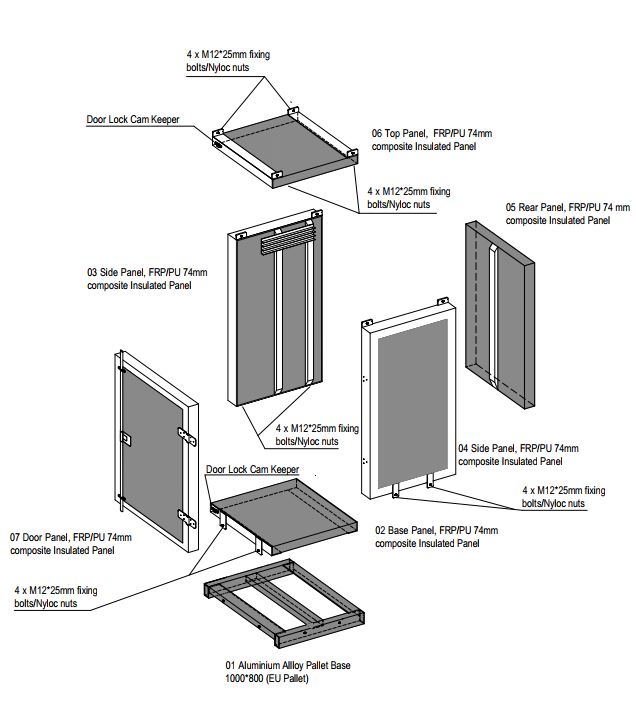 4 x M12*25mm fixing bolts/Nyloc nuts

Door Lock Cam Keeper

06 Top Panel, FRP/PU 74mm composite Insulated Panel

4 x M12*25mm fixing bolts/Nyloc nuts

05 Rear Panel, FRP/PU 74 mm composite Insulated Panel

03 Side Panel, FRP/PU 74mm composite Insulated Panel

4 x M12*25mm fixing bolts/Nyloc nuts

04 Side Panel, FRP/PU 74mm composite Insulated Panel

Door Lock Cam Keeper

4 x M12*25mm fixing bolts/Nyloc nuts

07 Door Panel, FRP/PU 74mm composite Insulated Panel

02 Base Panel, FRP/PU 74mm composite Insulated Panel

4 x M12*25mm fixing bolts/Nyloc nuts

01 Aluminium Allloy Pallet Base 1000*800 (EU Pallet)